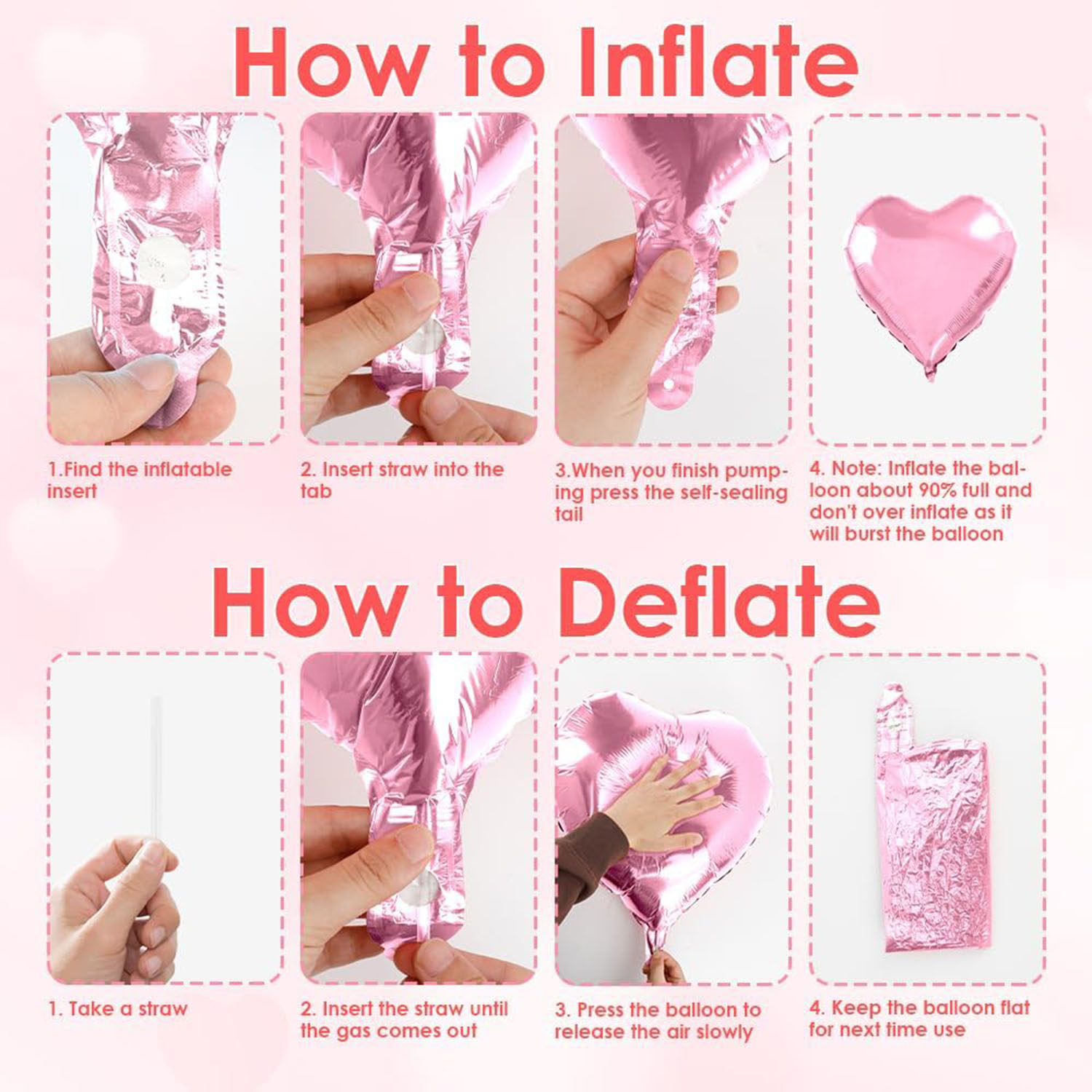 How to Inflate

1.Find the inflatable insert

2. Insert straw into the tab

3.When you finish pumping press the self-sealing tail

4. Note: Inflate the balloon about 90% full and don't over inflate as it will burst the balloon

How to Deflate

1. Take a straw

2. Insert the straw until the gas comes out

3. Press the balloon to release the air slowly

4. Keep the balloon flat for next time use