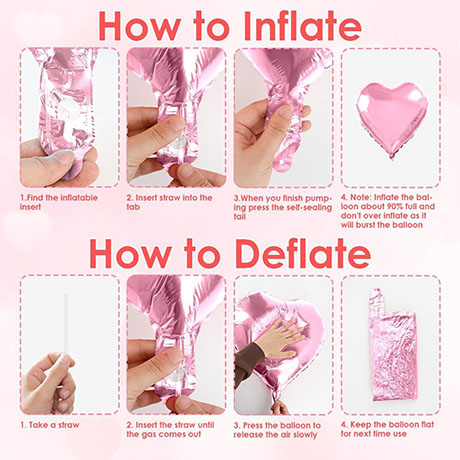 How to Inflate

1.Find the inflatable insert

2. Insert straw into the tab

3.When you finish pumping press the self-sealing tail

4. Note: Inflate the balloon about 90% full and don't over inflate as it will burst the balloon

How to Deflate

1. Take a straw

2. Insert the straw until the gas comes out

3. Press the balloon to release the air slowly

4. Keep the balloon flat for next time use